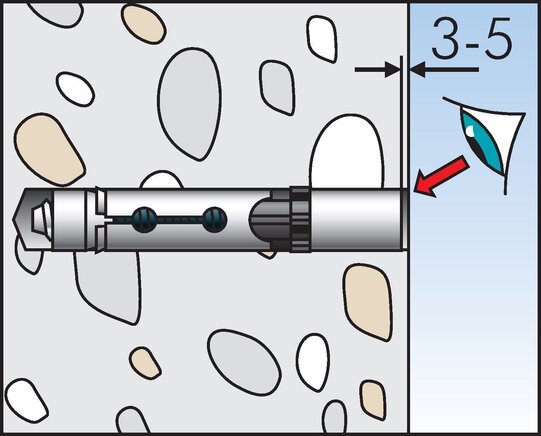 3-5